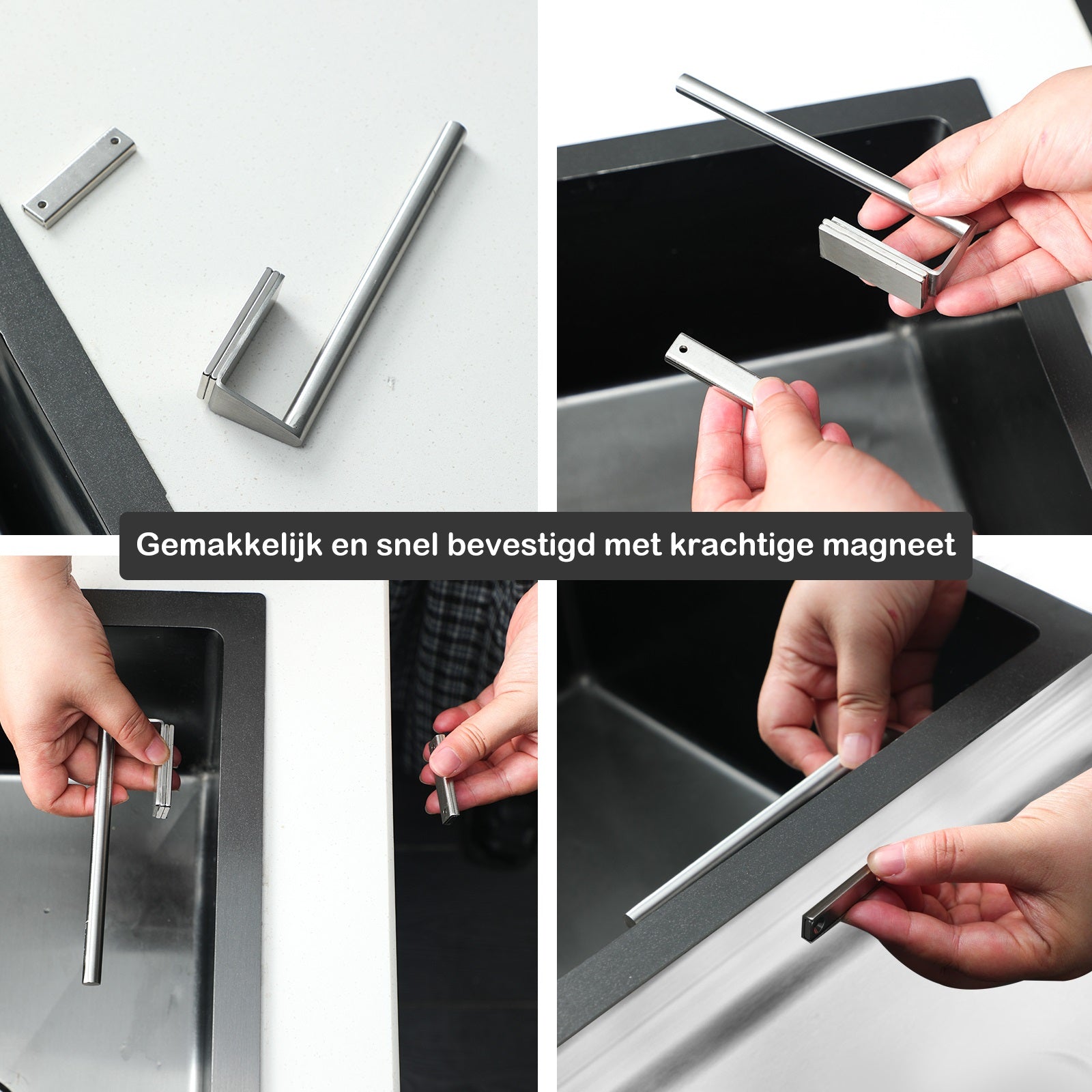 Gemakkelijk en snel bevestigd met krachtige magneet