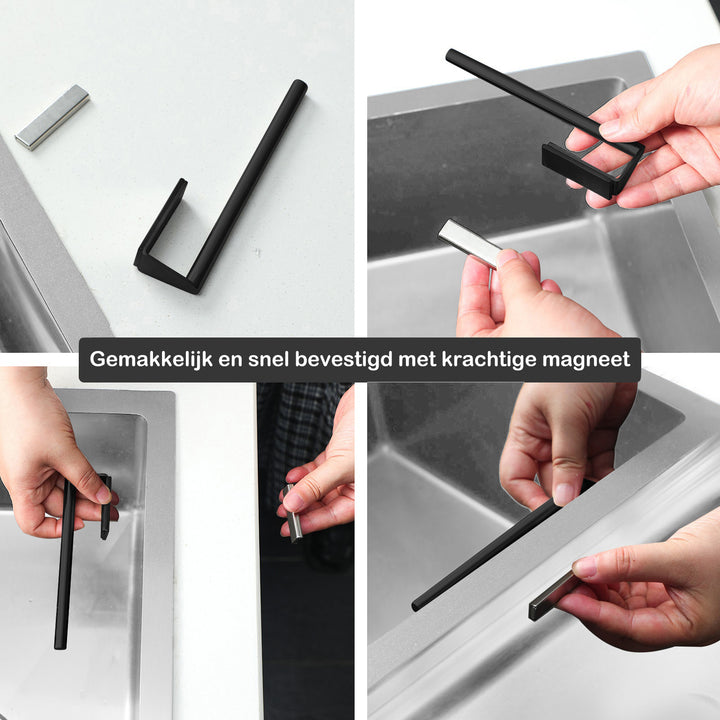 Gemakkelijk en snel bevestigd met krachtige magneet