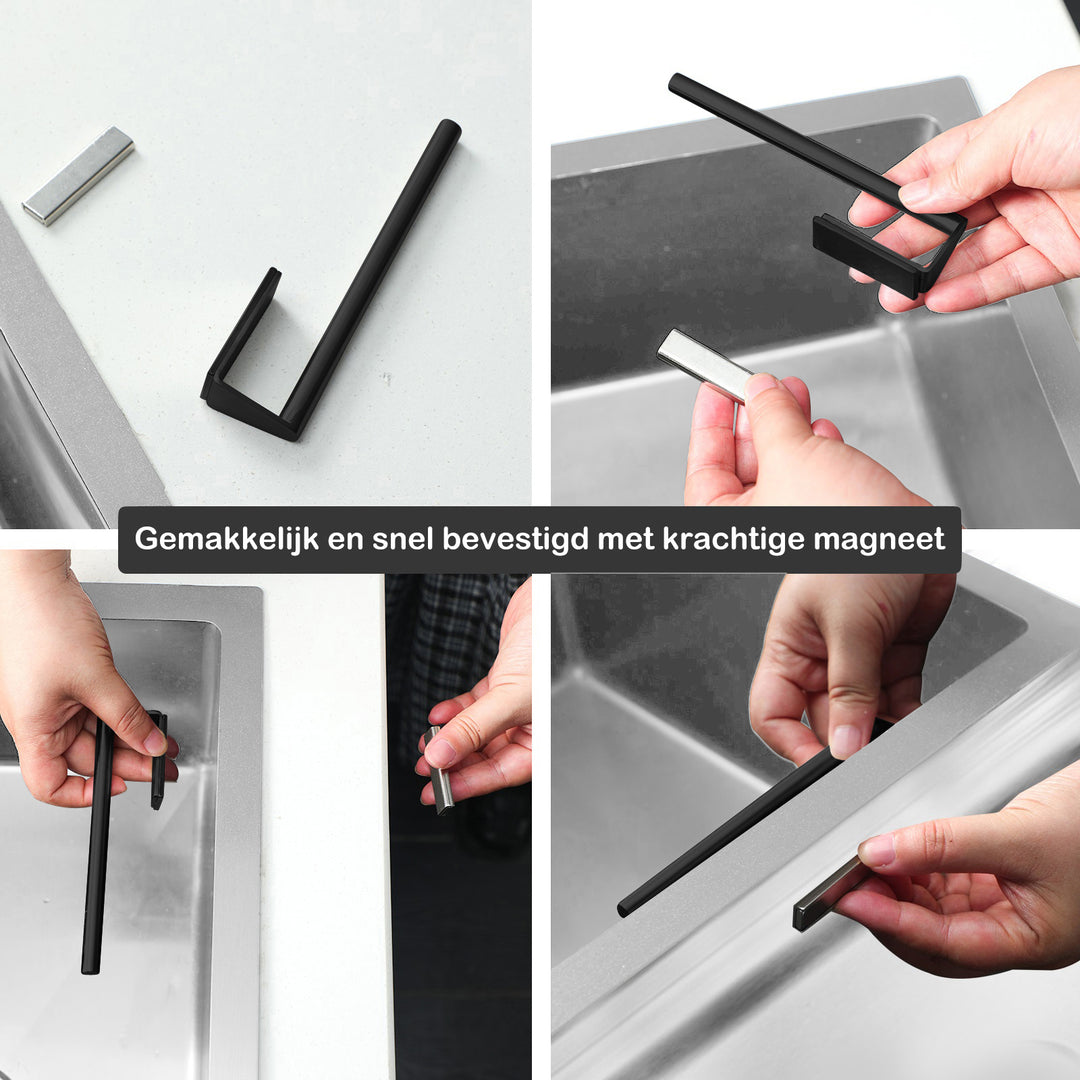 Gemakkelijk en snel bevestigd met krachtige magneet