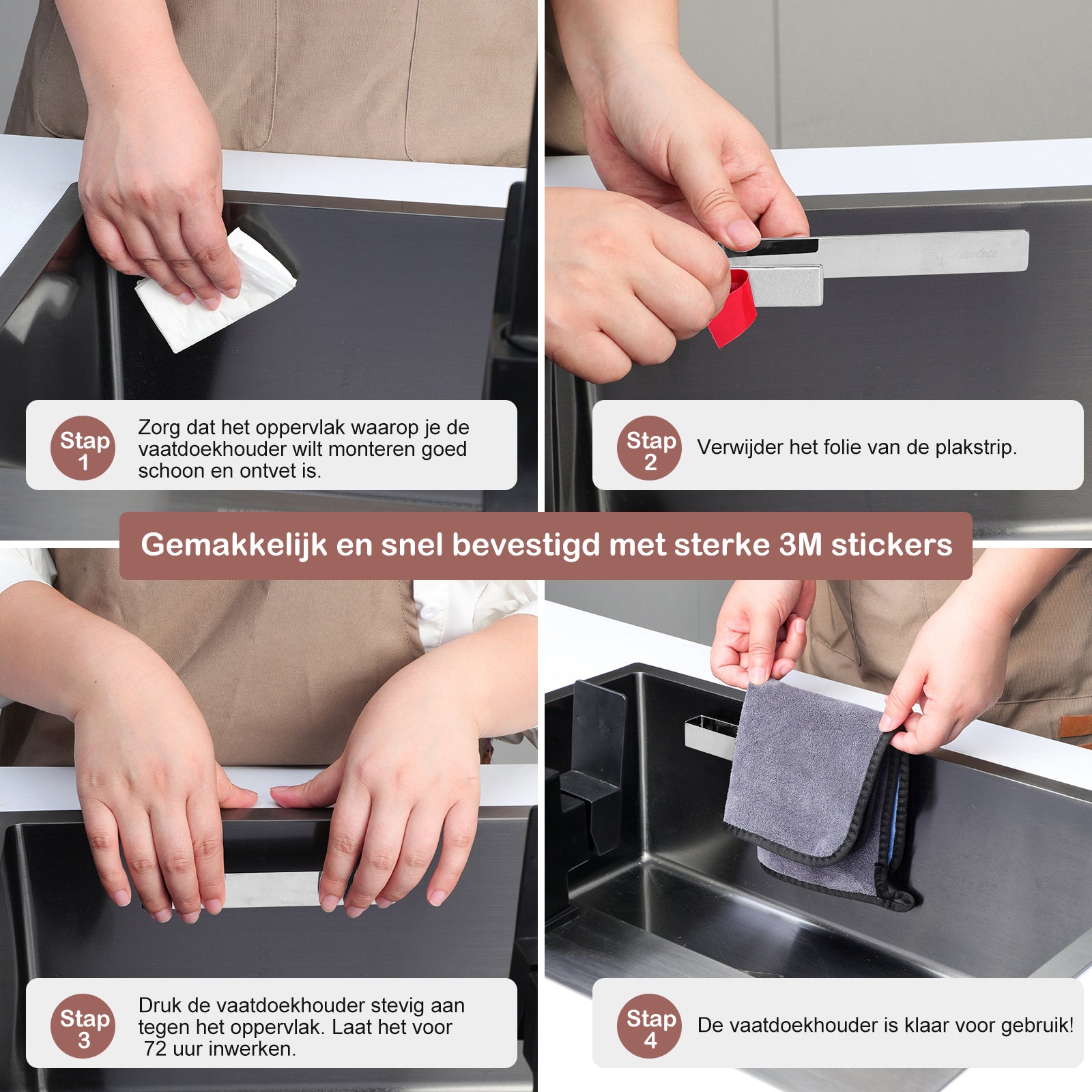 Stap 1

Zorg dat het oppervlak waarop je de vaatdoekhouder wilt monteren goed schoon en ontvet is.

Stap 2

Verwijder het folie van de plakstrip.

Gemakkelijk en snel bevestigd met sterke 3M stickers

Stap 3

Druk de vaatdoekhouder stevig aan tegen het oppervlak. Laat het voor 72 uur inwerken.

Stap 4

De vaatdoekhouder is klaar voor gebruik!