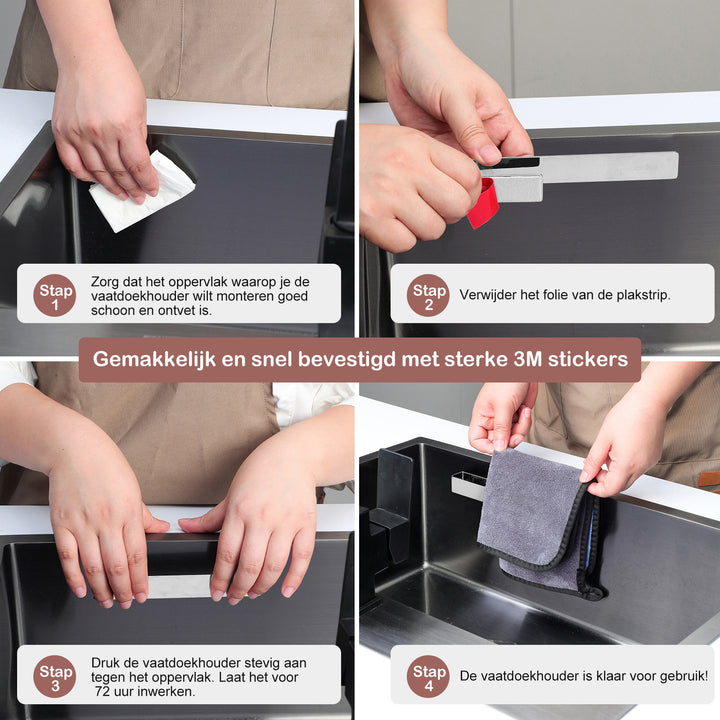 Stap 1
Zorg dat het oppervlak waarop je de vaatdoekhouder wilt monteren goed schoon en ontvet is.

Stap 2
Verwijder het folie van de plakstrip.

Gemakkelijk en snel bevestigd met sterke 3M stickers

Stap 3
Druk de vaatdoekhouder stevig aan tegen het oppervlak. Laat het voor 72 uur inwerken.

Stap 4
De vaatdoekhouder is klaar voor gebruik!