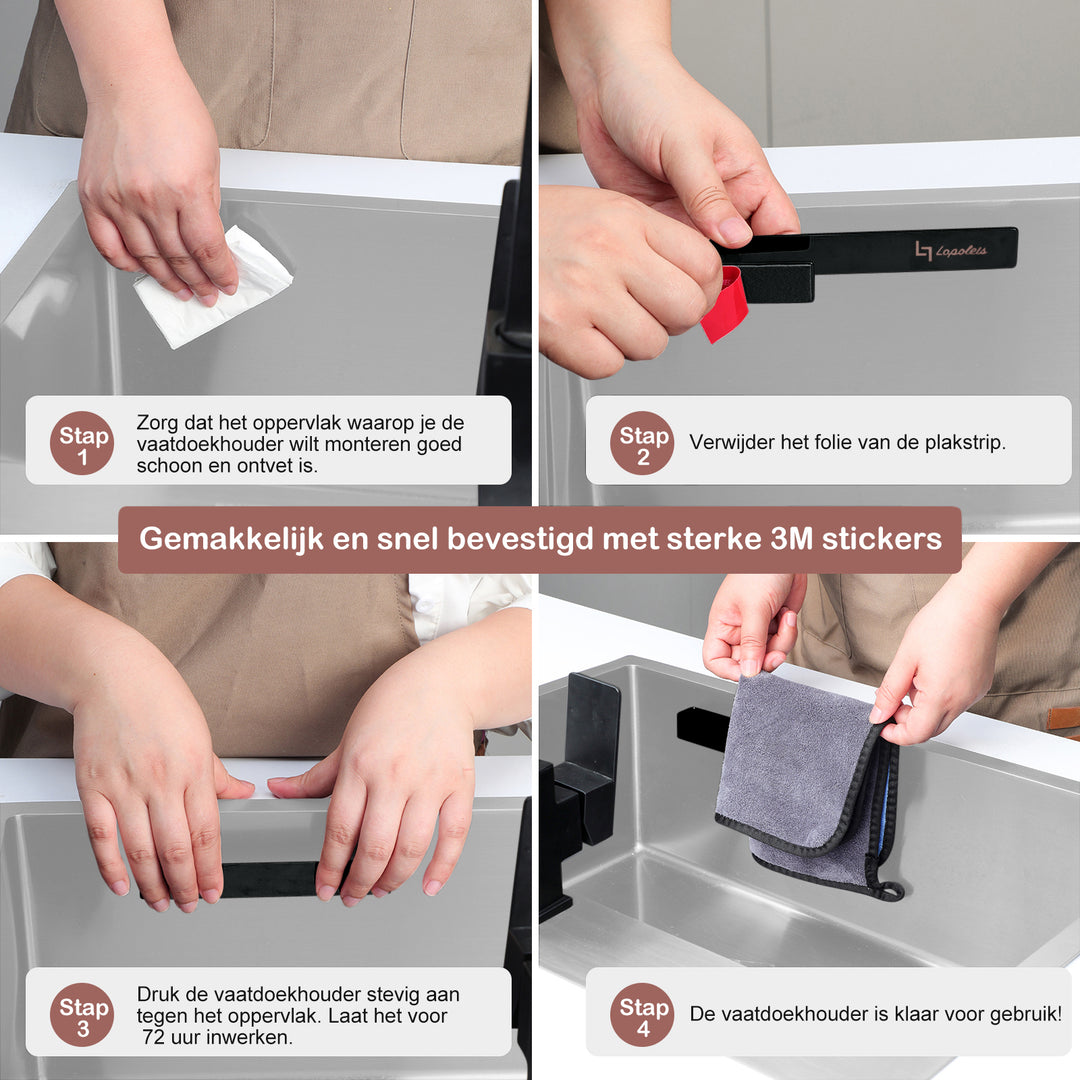 Stap 1
Zorg dat het oppervlak waarop je de vaatdoekhouder wilt monteren goed schoon en ontvet is.

Lopoleis

Stap 2
Verwijder het folie van de plakstrip.

Gemakkelijk en snel bevestigd met sterke 3M stickers

Stap 3
Druk de vaatdoekhouder stevig aan tegen het oppervlak. Laat het voor 72 uur inwerken.

Stap 4
De vaatdoekhouder is klaar voor gebruik!