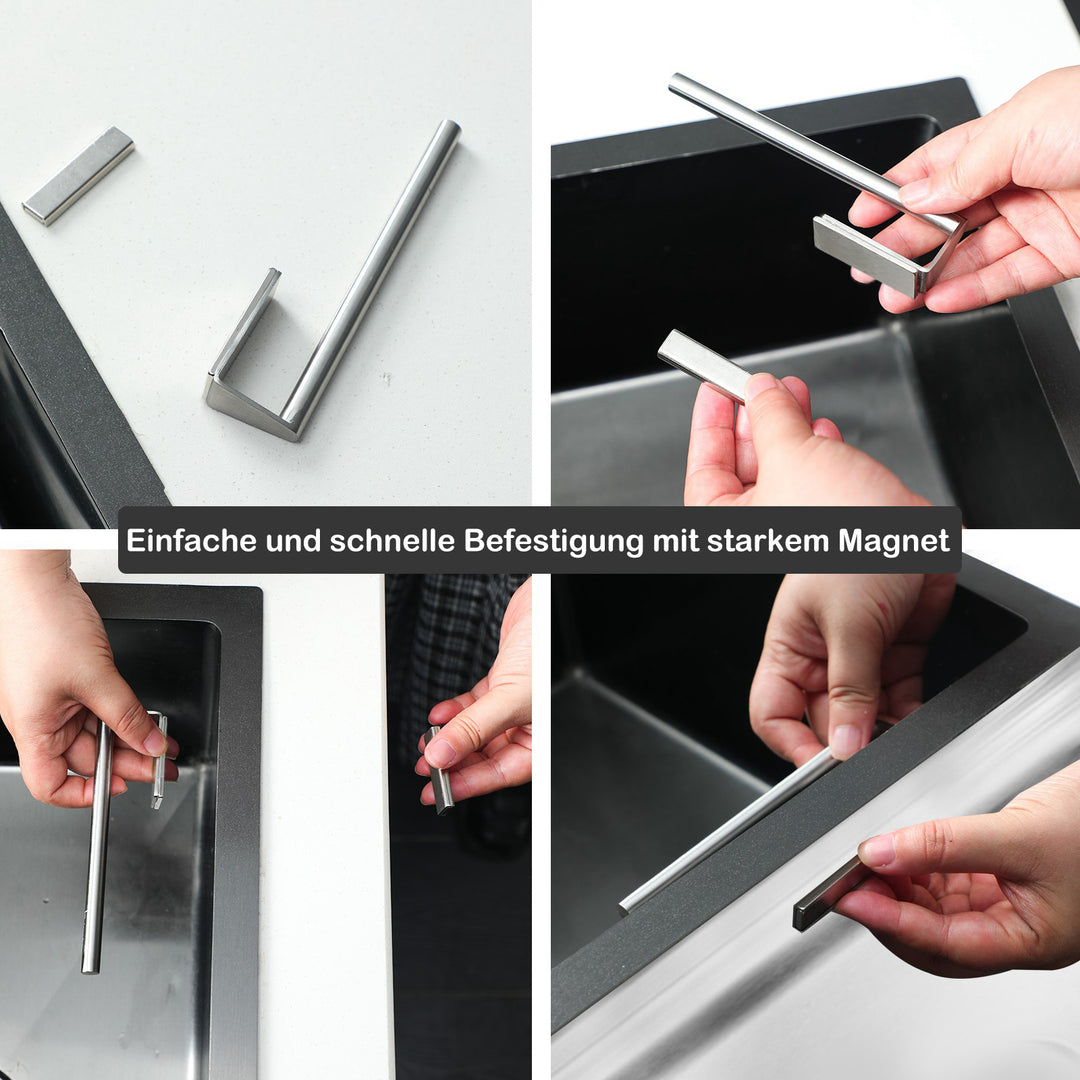 Einfache und schnelle Befestigung mit starkem Magnet